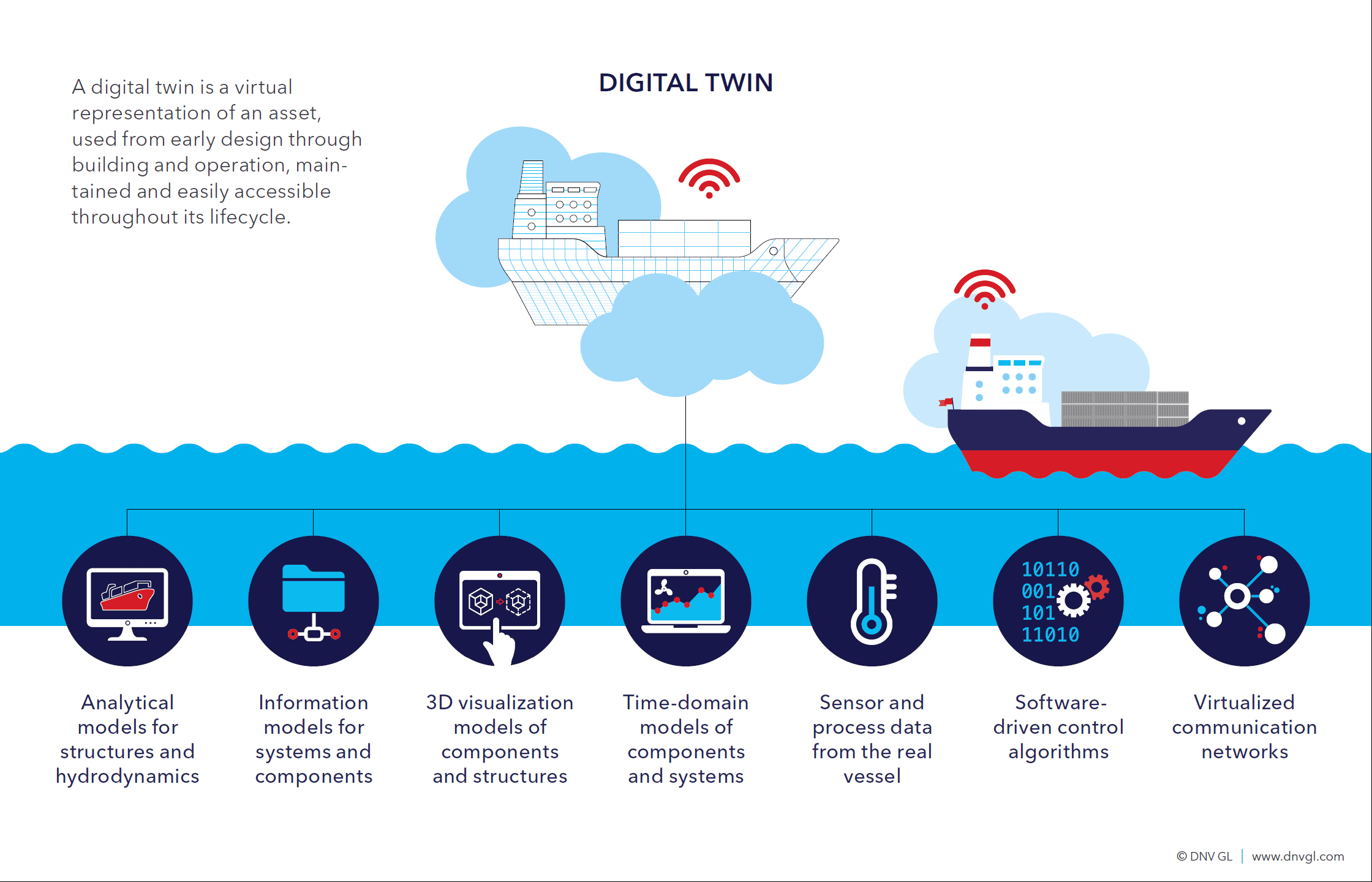 A digital twin is a virtual representation of an asset, used from early design through building and operation, maintained and easily accessible throughout its lifecycle.

DIGITAL TWIN

10110
001
101
11010

Analytical models for structures and hydrodynamics

Information models for systems and components

3D visualization models of components and structures

Time-domain models of components and systems

Sensor and process data from the real vessel

Software-driven control algorithms

Virtualized communication networks

© DNV GL | www.dnvgl.com